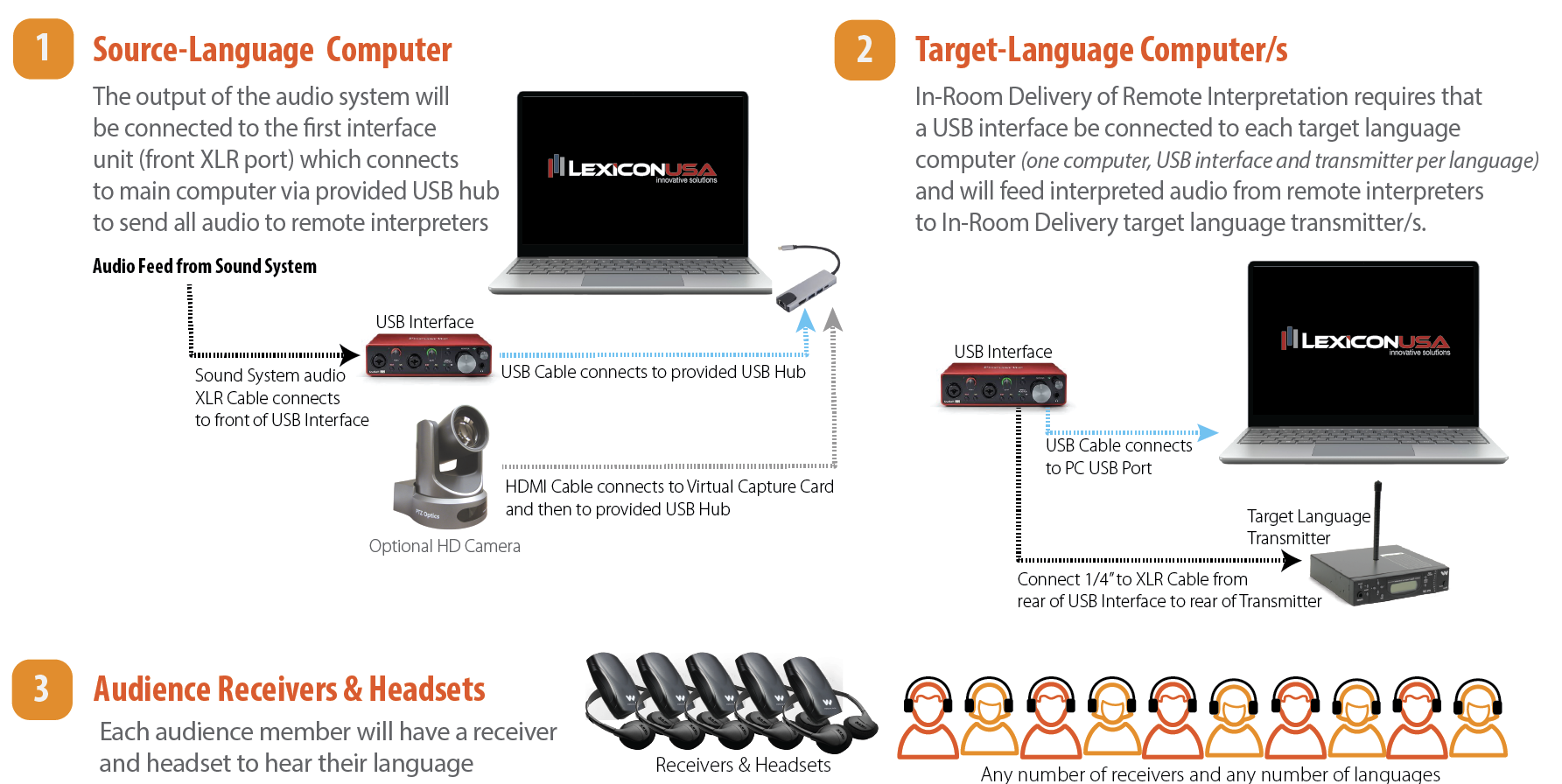 1

Source-Language Computer

The output of the audio system will be connected to the first interface unit (front XLR port) which connects to main computer via provided USB hub to send all audio to remote interpreters

LEXICONUSA innovative solutions

Audio Feed from Sound System

USB Interface

Sound System audio XLR Cable connects to front of USB Interface

USB Cable connects to provided USB Hub

HDMI Cable connects to Virtual Capture Card and then to provided USB Hub

Optional HD Camera

2

Target-Language Computer/s

In-Room Delivery of Remote Interpretation requires that a USB interface be connected to each target language computer (one computer, USB interface and transmitter per language) and will feed interpreted audio from remote interpreters to In-Room Delivery target language transmitter/s.

USB Interface

LEXICONUSA innovative solutions

USB Cable connects to PC USB Port

Target Language Transmitter

Connect 1/4" to XLR Cable from rear of USB Interface to rear of Transmitter

3

Audience Receivers & Headsets

Each audience member will have a receiver and headset to hear their language

Receivers & Headsets

Any number of receivers and any number of languages